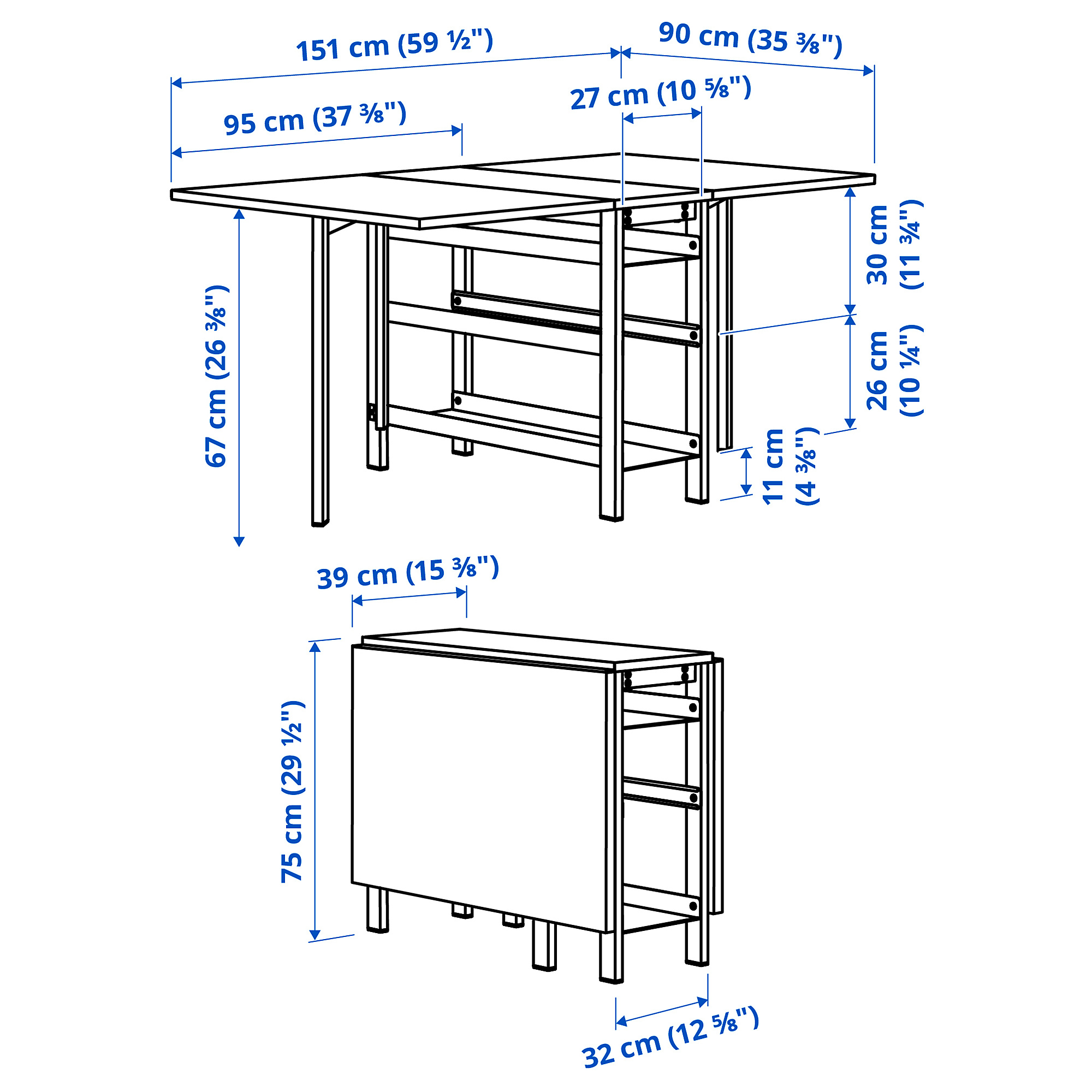 151 cm (59 ½")

90 cm (35 ⅜")

27 cm (10 ⅝")

95 cm (37 ⅜")

67 cm (26 ⅜")

30 cm (11 ¾")

26 cm (10 ¼")

11 cm (4 ⅜")

39 cm (15 ⅜")

75 cm (29 ½")

32 cm (12 ⅝")