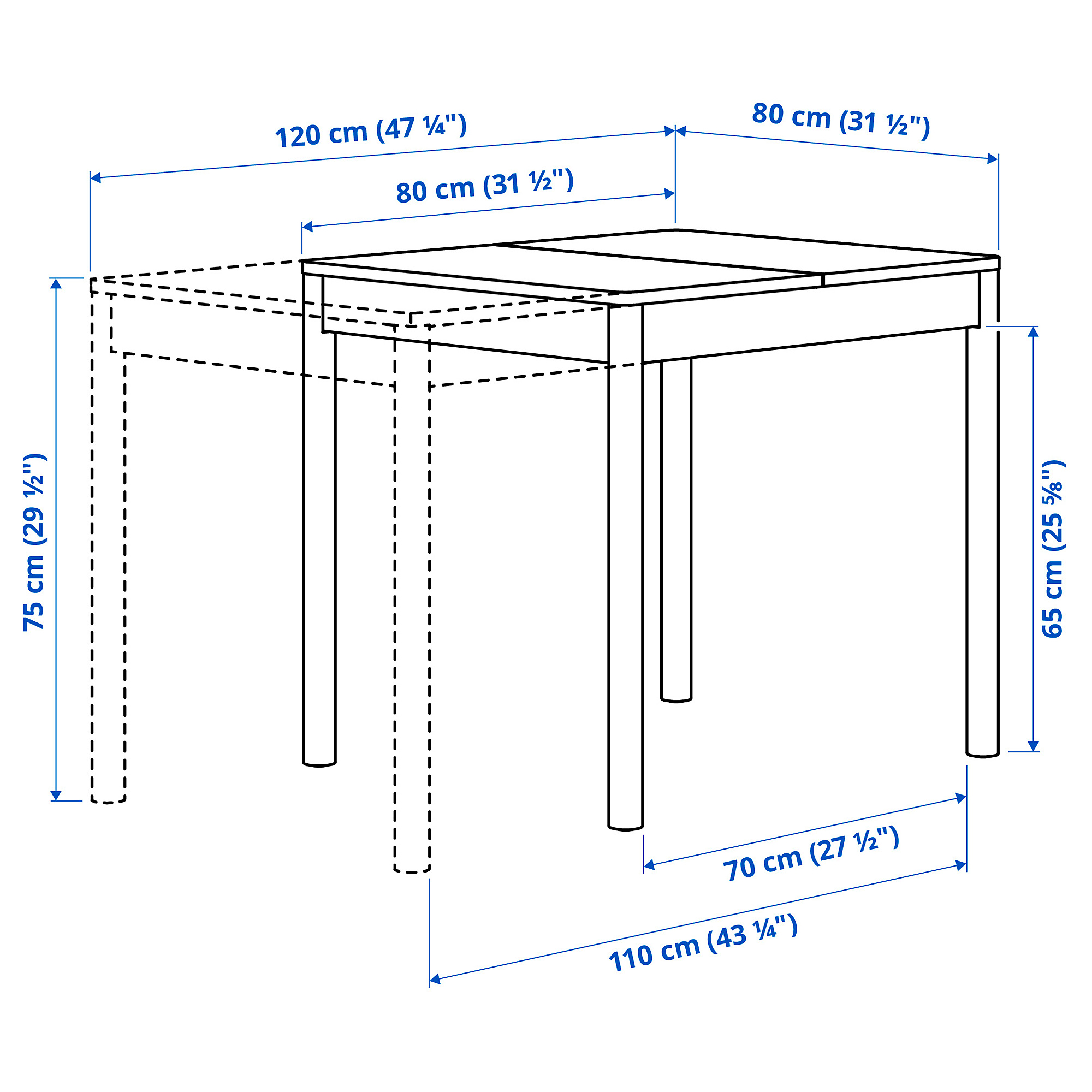 120 cm (47 ¼")

80 cm (31 ½")

80 cm (31 ½")

75 cm (29 ½")

65 cm (25 ⅝")

70 cm (27 ½")

110 cm (43 ¼")