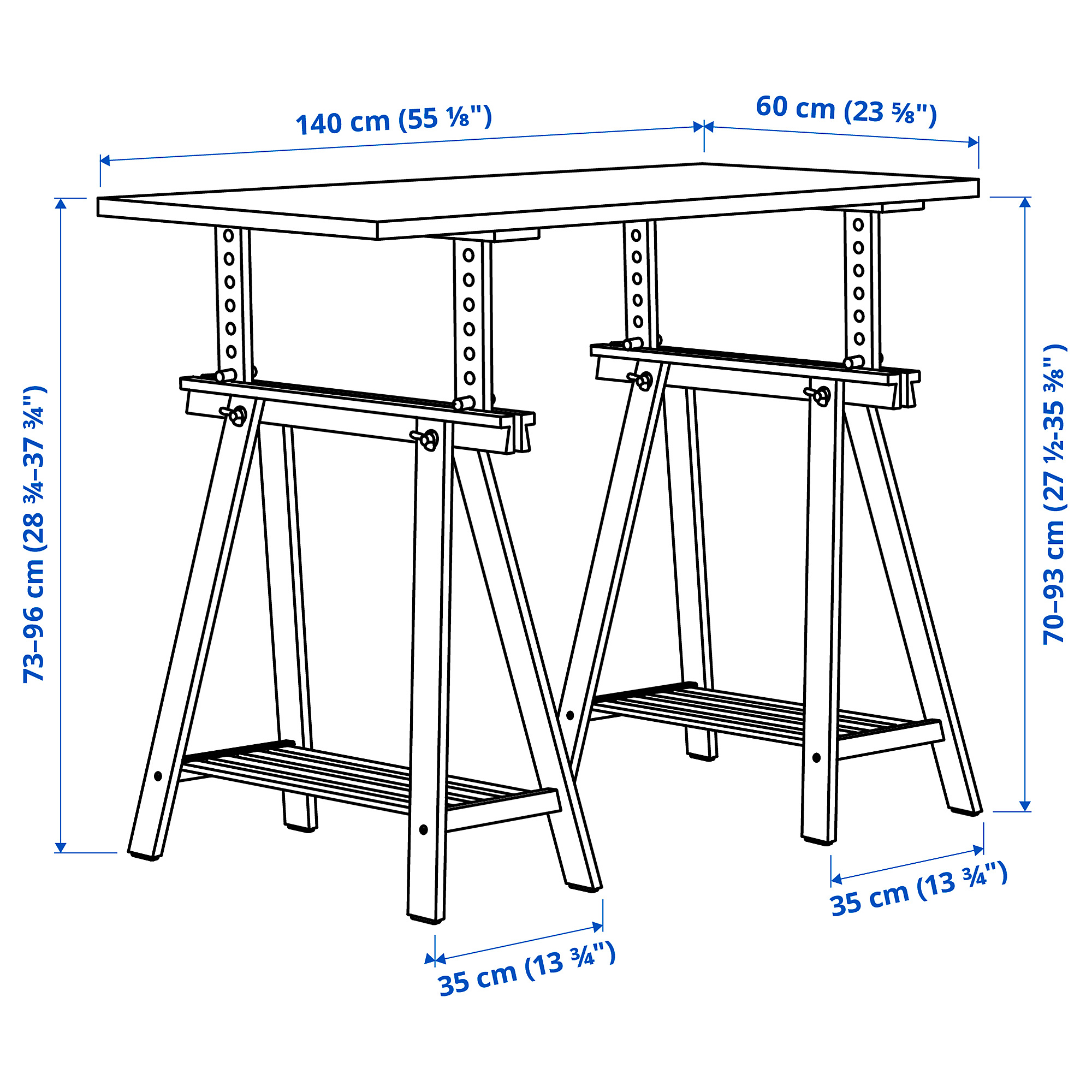 140 cm (55 ⅛")

60 cm (23 ⅝")

73–96 cm (28 ¾–37 ¾")

70–93 cm (27 ½-35 ⅜")

35 cm (13 ¾")

35 cm (13 ¾")