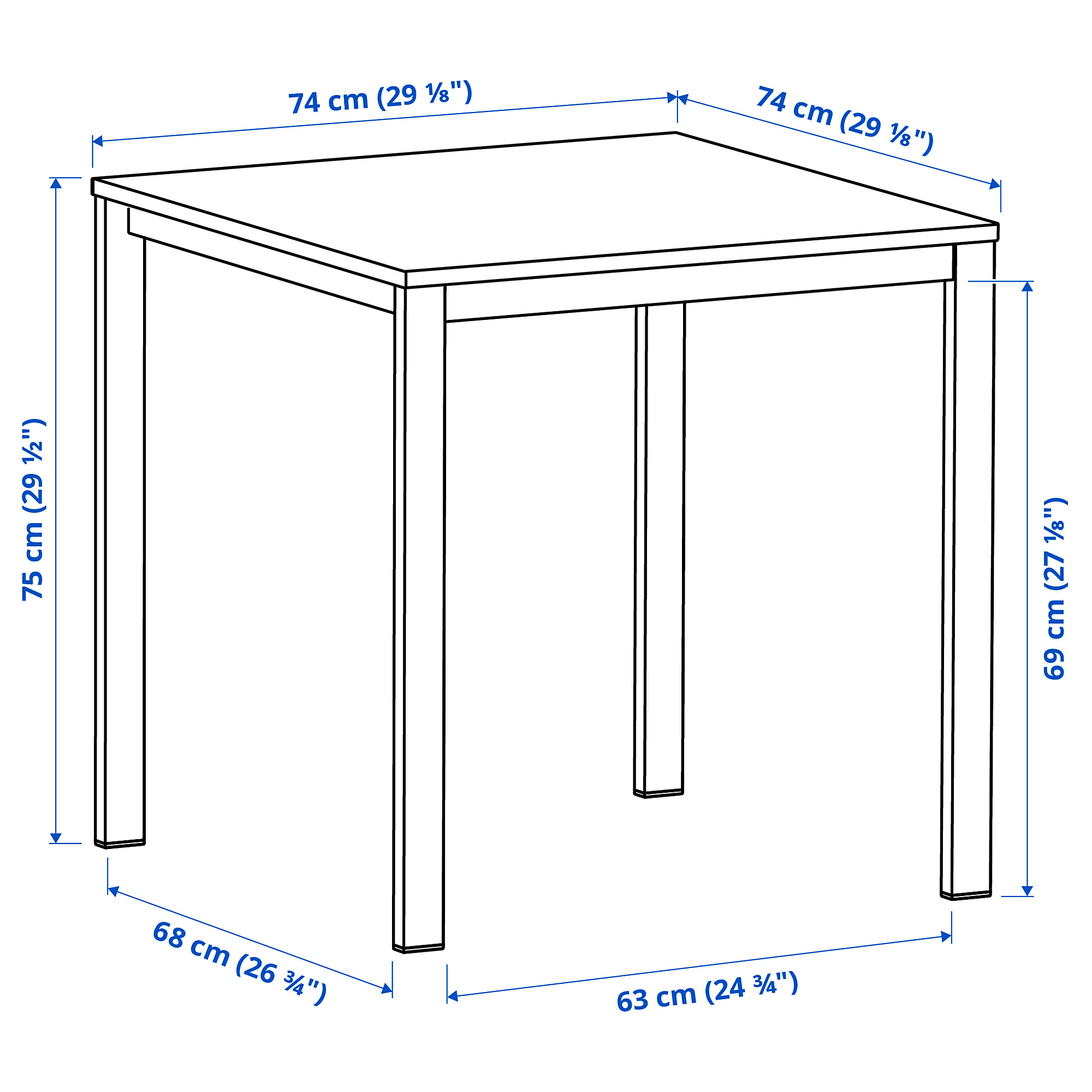 74 cm (29 ⅛")

74 cm (29 ⅛")

75 cm (29 ½")

69 cm (27 ⅛")

68 cm (26 ¾")

63 cm (24 ¾")