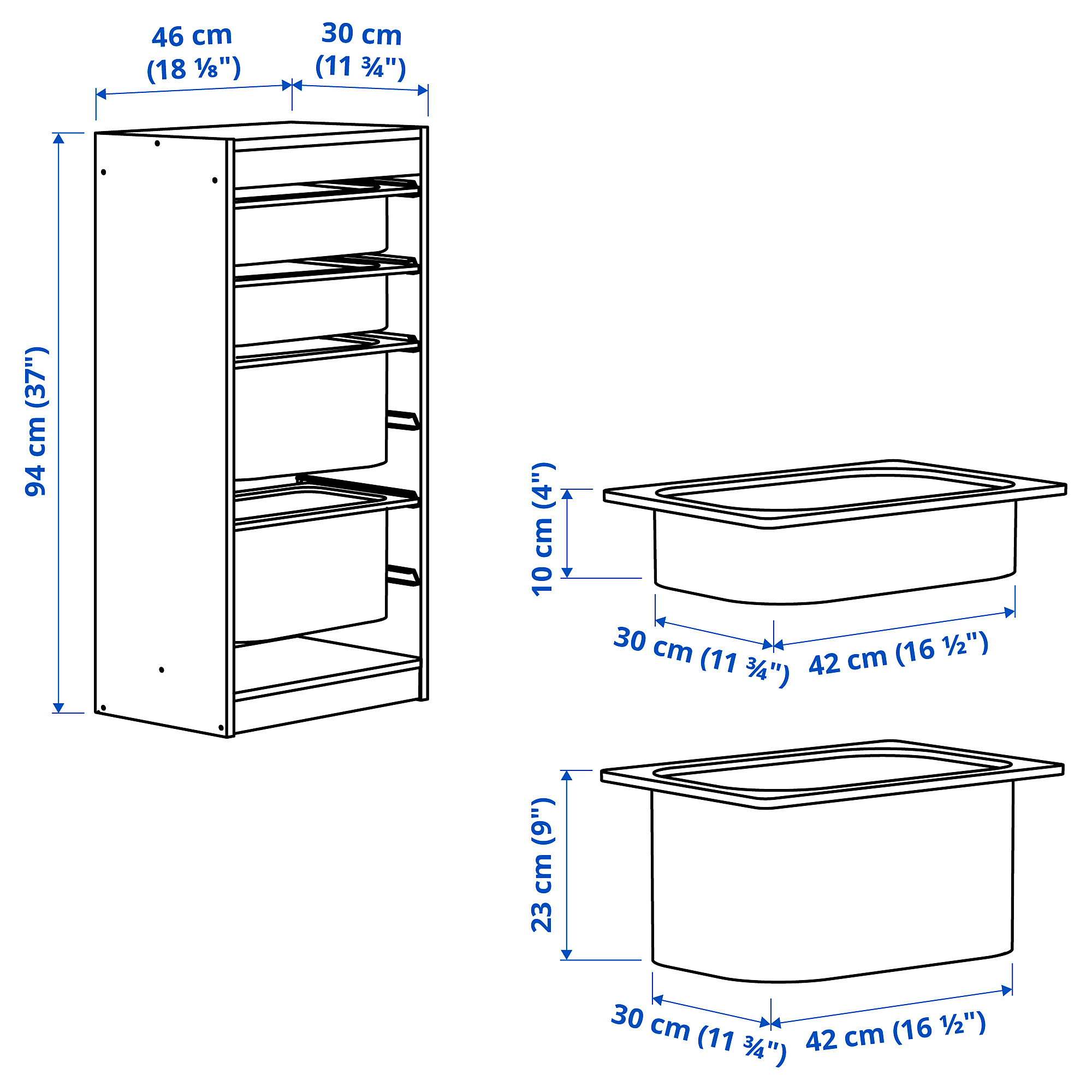 46 cm (18 ⅛")

30 cm (11 ¾")

94 cm (37")

10 cm (4")

30 cm (11 ¾")

42 cm (16 ½")

23 cm (9")

30 cm (11 ¾")

42 cm (16 ½")