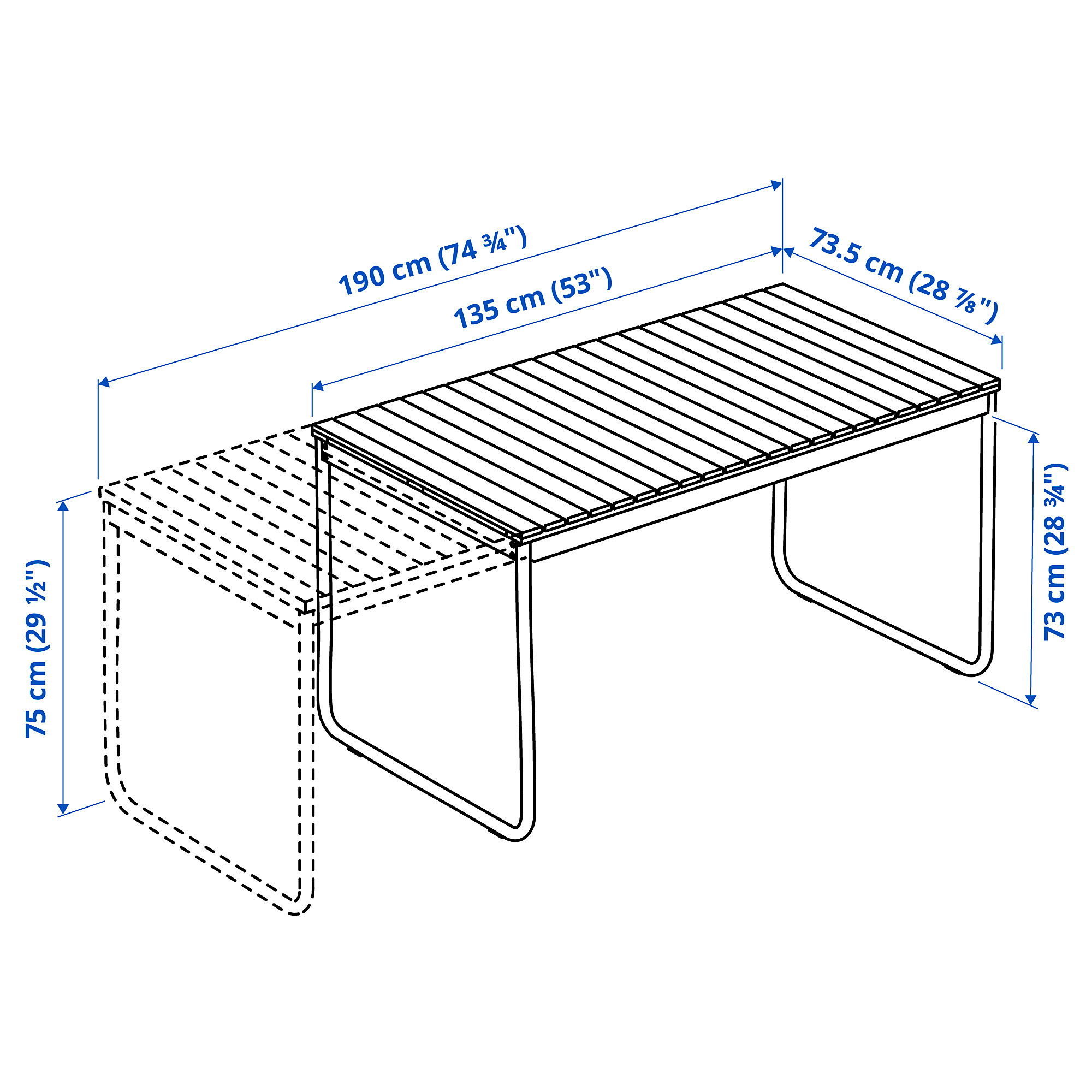 190 cm (74 ¾")

135 cm (53")

73.5 cm (28 ⅞")

73 cm (28 ¾")

75 cm (29 ½")