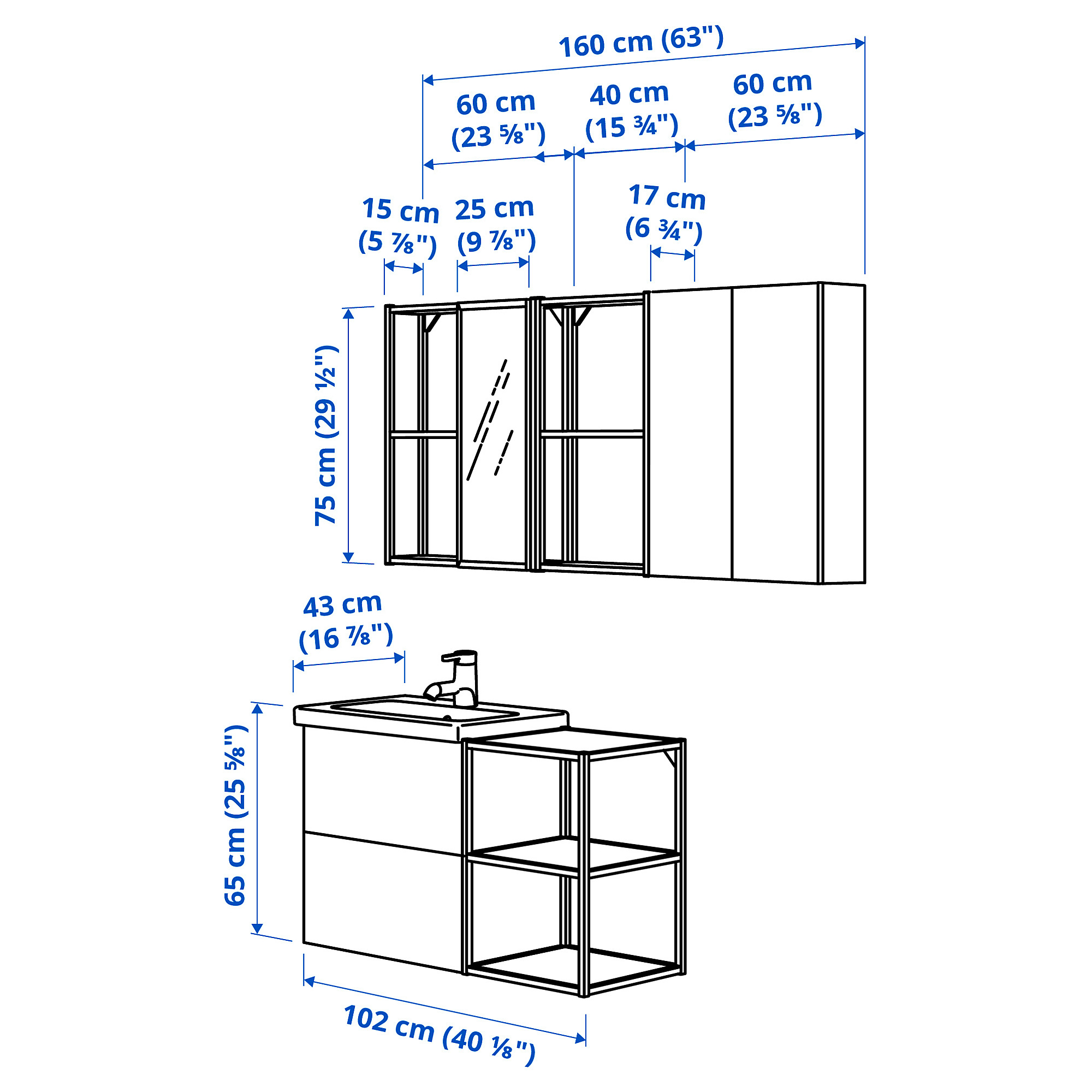 160 cm (63")

60 cm (23 ⅝")

40 cm (15 ¾")

60 cm (23 ⅝")

15 cm (5 ⅞")

25 cm (9 ⅞")

17 cm (6 ¾")

75 cm (29 ½")

43 cm (16 ⅞")

65 cm (25 ⅝")

102 cm (40 ⅛")