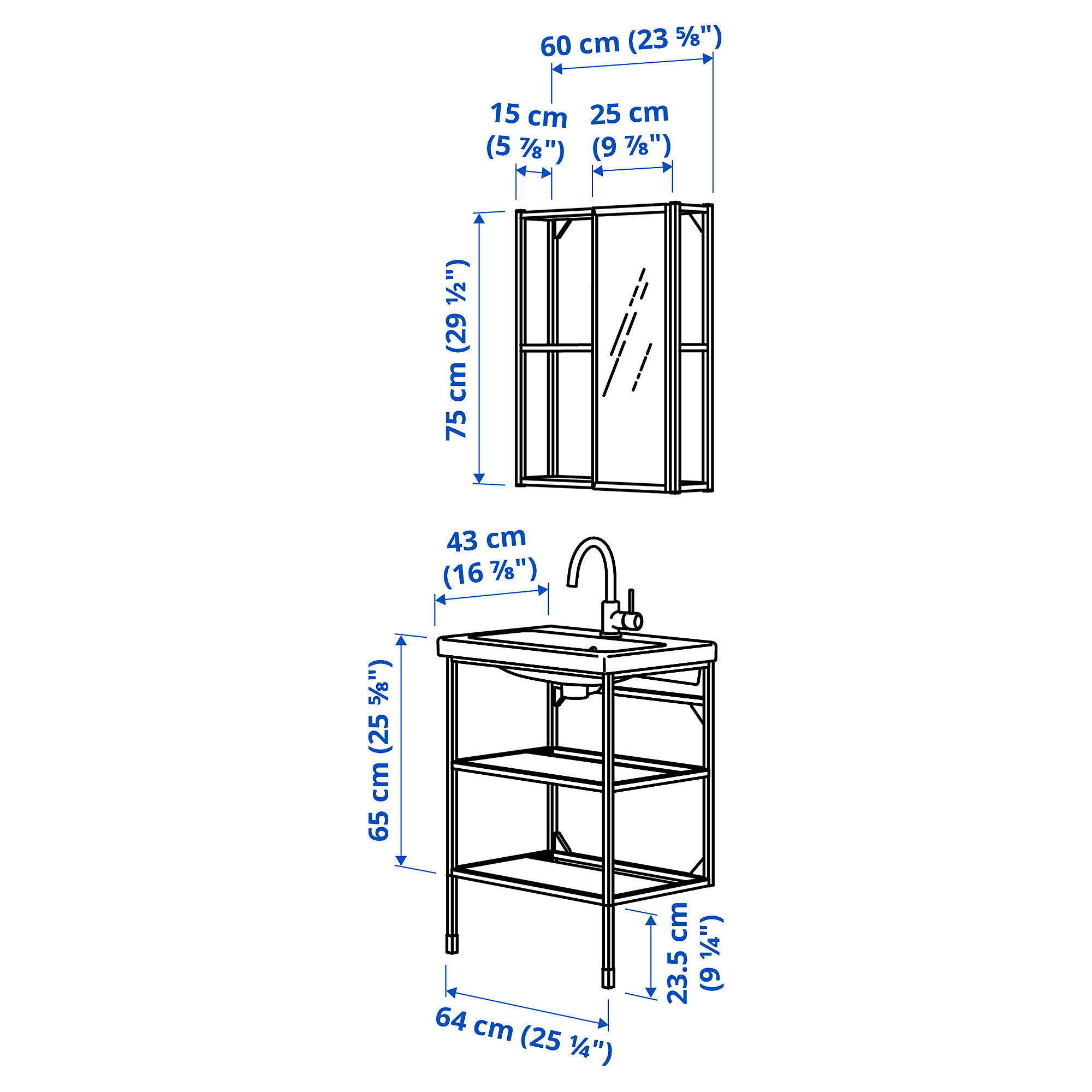 60 cm (23 ⅝")

15 cm (5 ⅞")

25 cm (9 ⅞")

75 cm (29 ½")

43 cm (16 ⅞")

65 cm (25 ⅝")

23.5 cm (9 ¼")

64 cm (25 ¼")