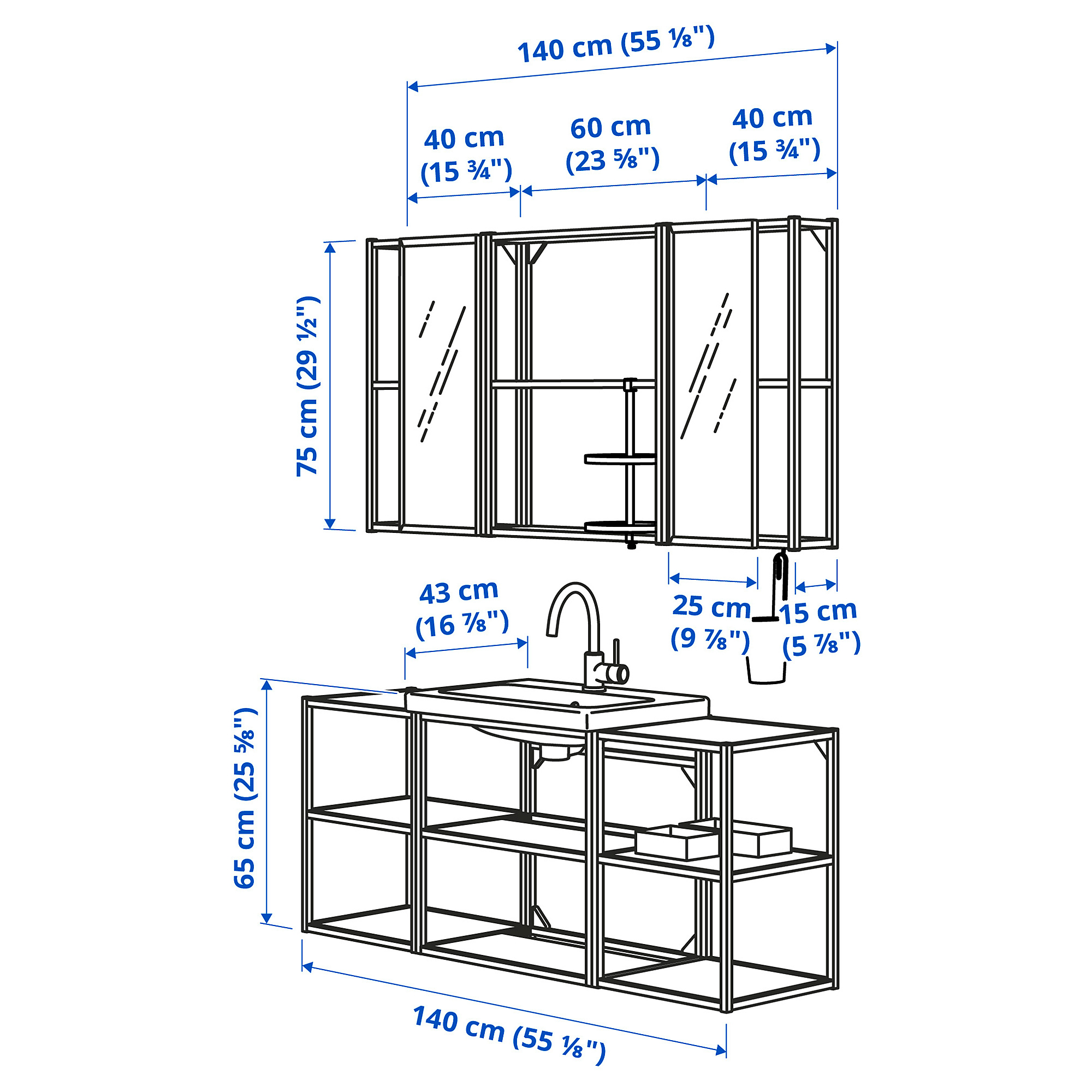 140 cm (55 ⅛")

40 cm (15 ¾")

60 cm (23 ⅝")

40 cm (15 ¾")

75 cm (29 ½")

43 cm (16 ⅞")

25 cm (9 ⅞")

15 cm (5 ⅞")

65 cm (25 ⅝")

140 cm (55 ⅛")