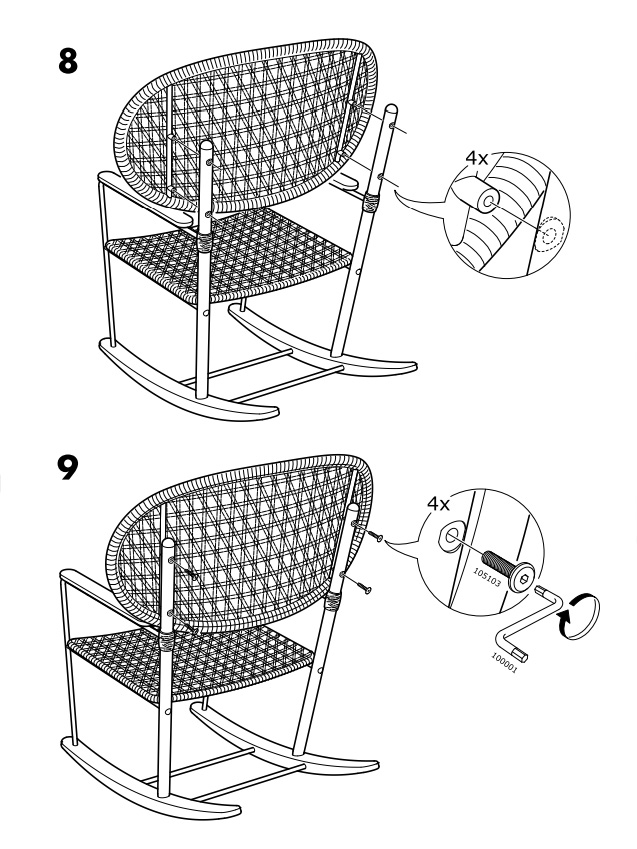 8

4x

9

4x

105103

100001