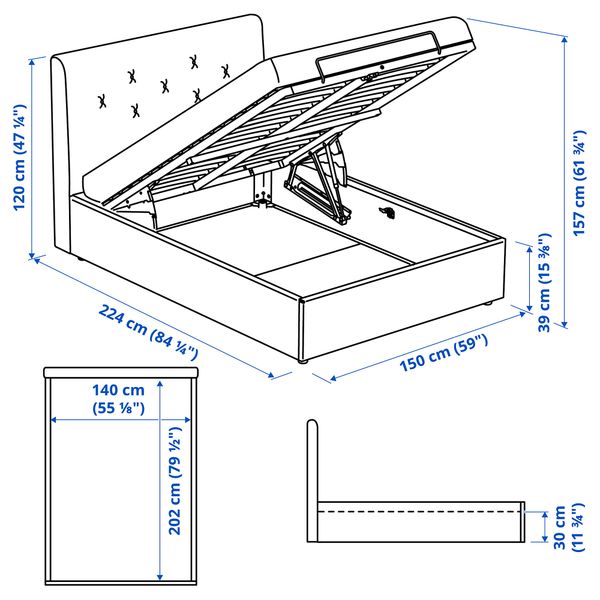 120 cm (47 ¼")

157 cm (61 ¾")

39 cm (15 ⅜")

224 cm (84 ¼")

150 cm (59")

140 cm (55 ⅛")

202 cm (79 ½")

30 cm (11 ¾")