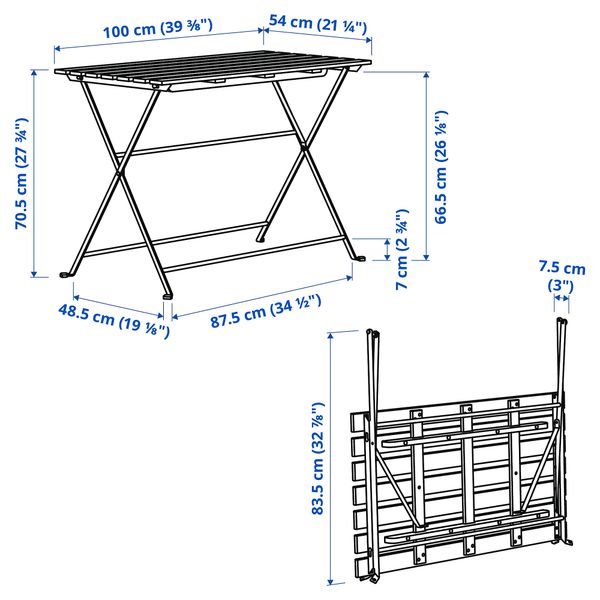 100 cm (39 ⅜")
54 cm (21 ¼")
70.5 cm (27 ¾")
66.5 cm (26 ⅛")
7 cm (2 ¾")
48.5 cm (19 ⅛")
87.5 cm (34 ½")
7.5 cm
(3")
83.5 cm (32 ⅞")