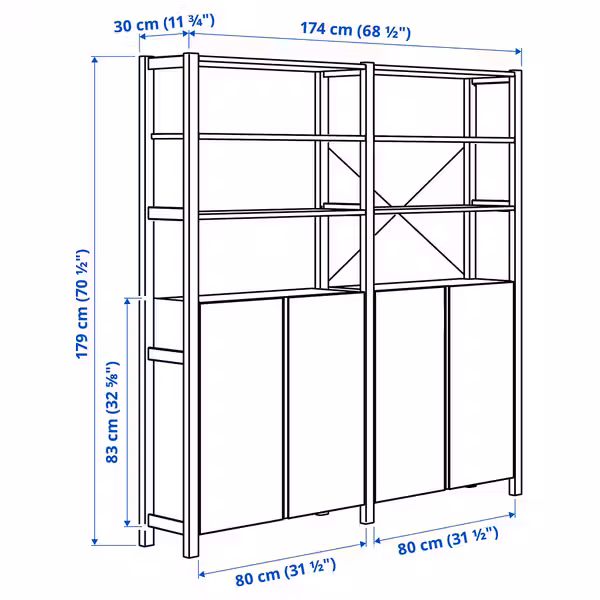 30 cm (11 ¾")
174 cm (68 ½")
179 cm (70 ½")
83 cm (32 ⅝")
80 cm (31 ½")
80 cm (31 ½")