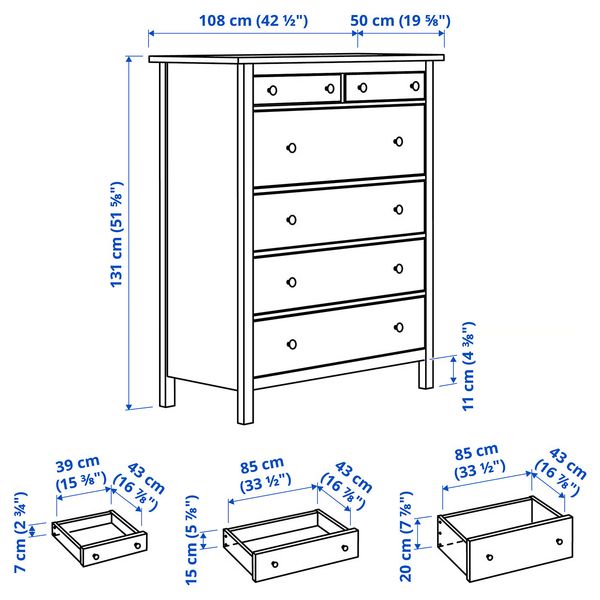 108 cm (42 ½")
50 cm (19 ⅝")
131 cm (51 ⅝")
11 cm (4 ⅜")
39 cm (15 ⅜")
43 cm (16 ⅞")
7 cm (2 ¾")
85 cm (33 ½")
43 cm (16 ⅞")
15 cm (5 ⅞")
85 cm (33 ½")
43 cm (16 ⅞")
20 cm (7 ⅞")