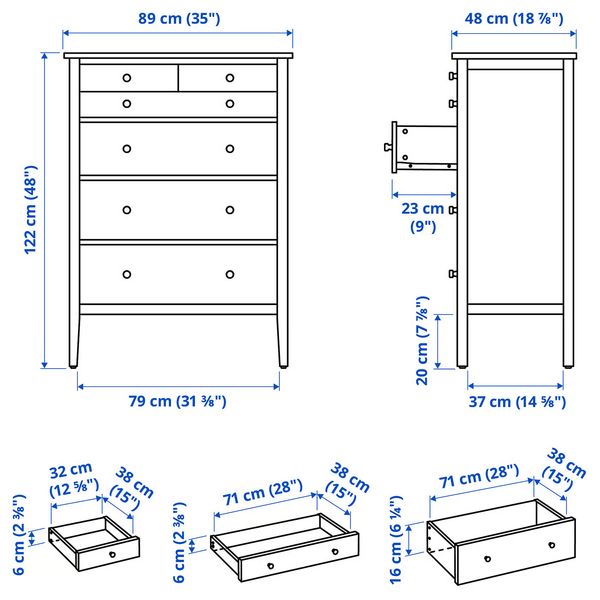 89 cm (35")

48 cm (18 ⅞")

122 cm (48")

23 cm (9")

20 cm (7 ⅞")

79 cm (31 ⅜")

37 cm (14 ⅝")

32 cm (12 ⅝")

38 cm (15")

6 cm (2 ⅜")

71 cm (28")

38 cm (15")

6 cm (2 ⅜")

71 cm (28")

38 cm (15")

16 cm (6 ¼")