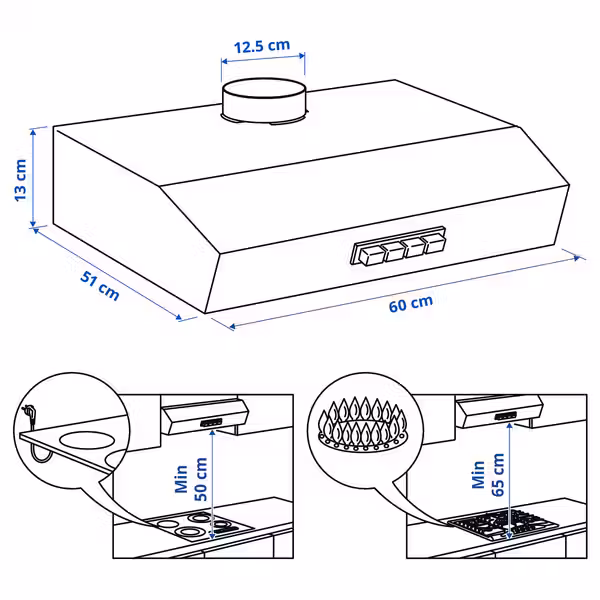 12.5 cm

13 cm

51 cm

60 cm

Min 50 cm

Min 65 cm