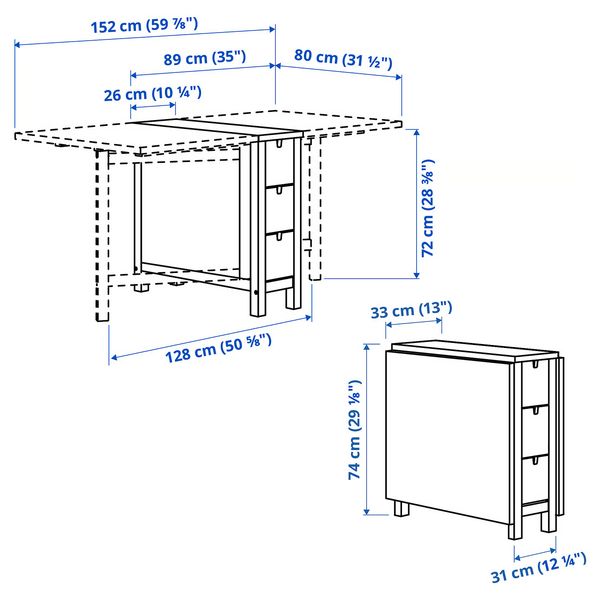 152 cm (59 ⅞")

89 cm (35")

80 cm (31 ½")

26 cm (10 ¼")

72 cm (28 ⅜")

128 cm (50 ⅝")

33 cm (13")

74 cm (29 ⅛")

31 cm (12 ¼")