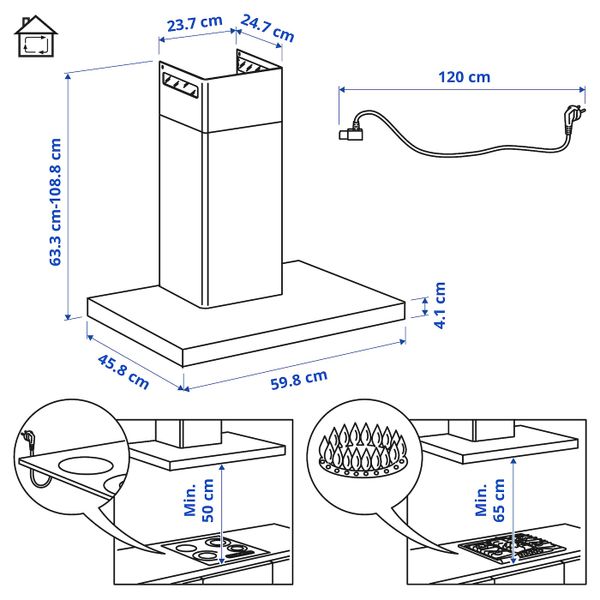 23.7 cm
24.7 cm
120 cm
63.3 cm-108.8 cm
4.1 cm
45.8 cm
59.8 cm
Min. 50 cm
Min. 65 cm