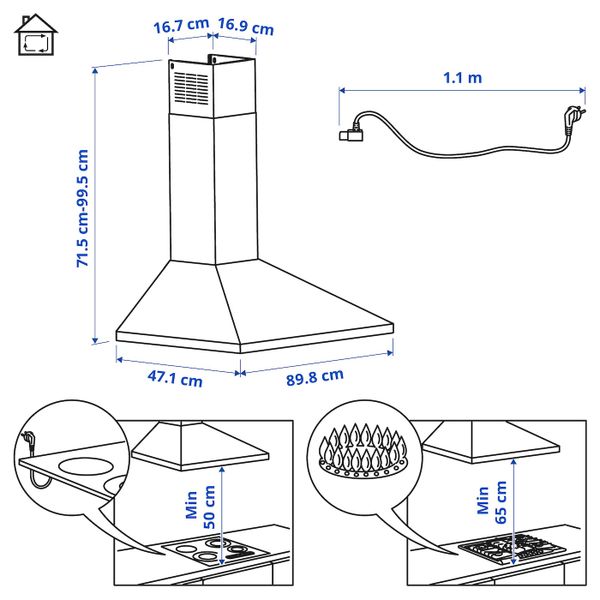 16.7 cm
16.9 cm
1.1 m
71.5 cm-99.5 cm
47.1 cm
89.8 cm
Min 50 cm
Min 65 cm