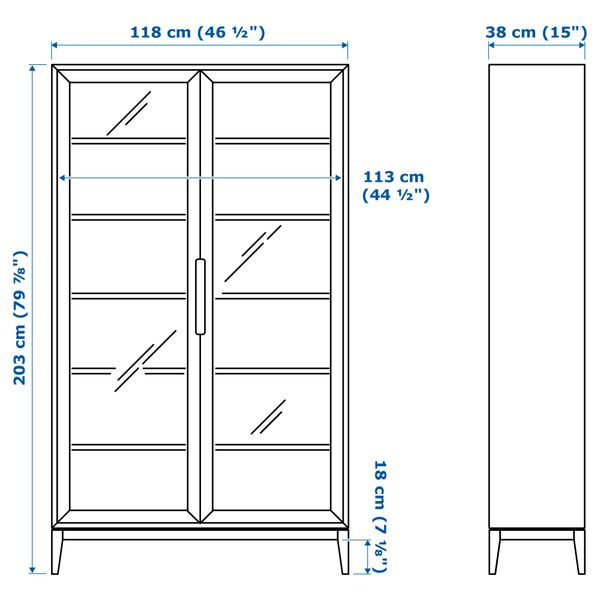 118 cm (46 ½")

38 cm (15")

113 cm (44 ½")

203 cm (79 ⅞")

18 cm (7 ⅛")