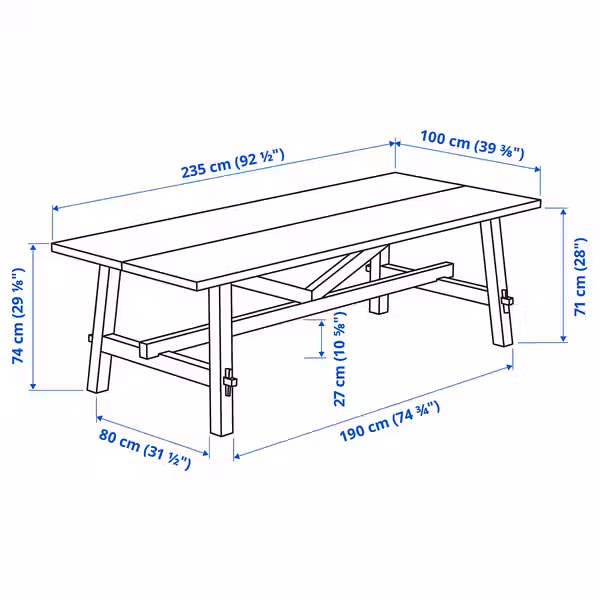 235 cm (92 ½")
100 cm (39 ⅜")
74 cm (29 ⅛")
71 cm (28")
27 cm (10 ⅝")
80 cm (31 ½")
190 cm (74 ¾")