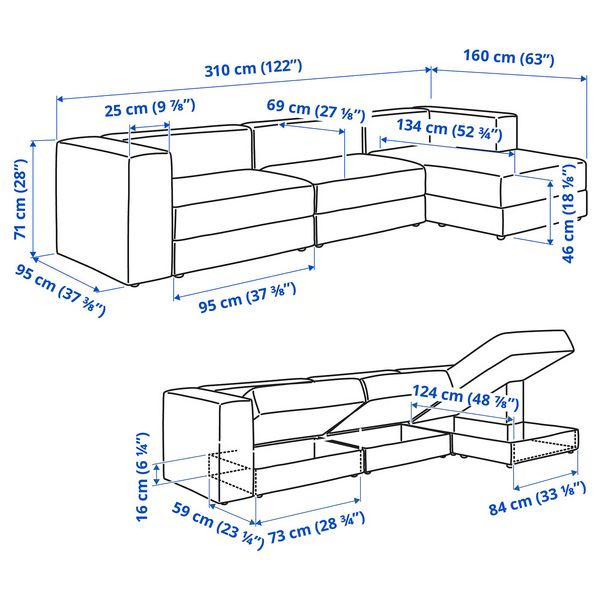 310 cm (122")

160 cm (63")

25 cm (9 ⅞")

69 cm (27 ⅛")

134 cm (52 ¾")

71 cm (28")

46 cm (18 ⅛")

95 cm (37 ⅜")

95 cm (37 ⅜")

124 cm (48 ⅞")

16 cm (6 ¼")

59 cm (23 ¼")

73 cm (28 ¾")

84 cm (33 ⅛")