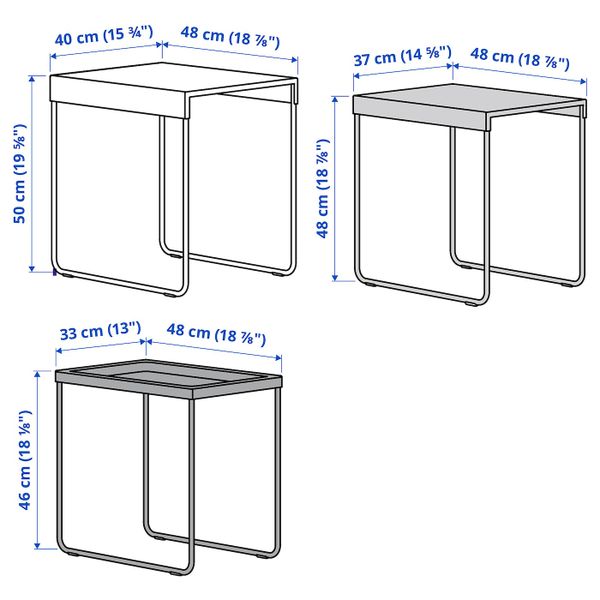 40 cm (15 ¾")
48 cm (18 ⅞")
50 cm (19 ⅝")

37 cm (14 ⅝")
48 cm (18 ⅞")
48 cm (18 ⅞")

33 cm (13")
48 cm (18 ⅞")
46 cm (18 ⅛")