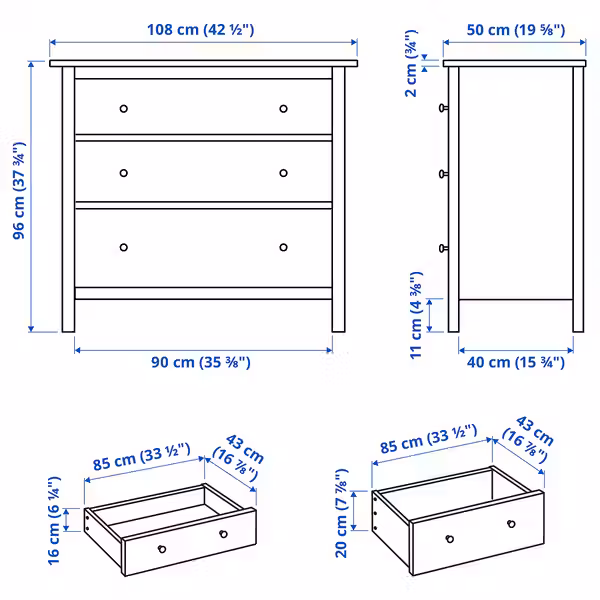 108 cm (42 ½")

96 cm (37 ¾")

90 cm (35 ⅜")

50 cm (19 ⅝")

2 cm (¾")

11 cm (4 ⅜")

40 cm (15 ¾")

85 cm (33 ½")

43 cm (16 ⅞")

16 cm (6 ¼")

85 cm (33 ½")

43 cm (16 ⅞")

20 cm (7 ⅞")