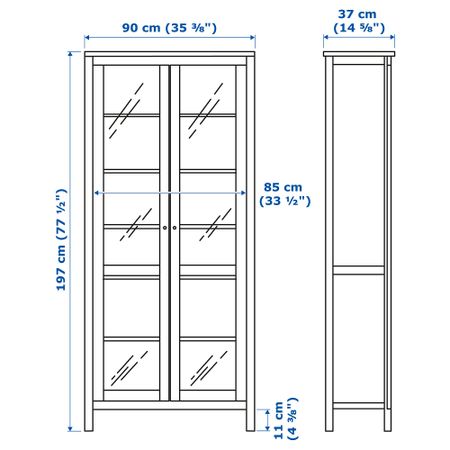 90 cm (35 ⅜")

37 cm (14 ⅝")

197 cm (77 ½")

85 cm (33 ½")

11 cm (4 ⅜")