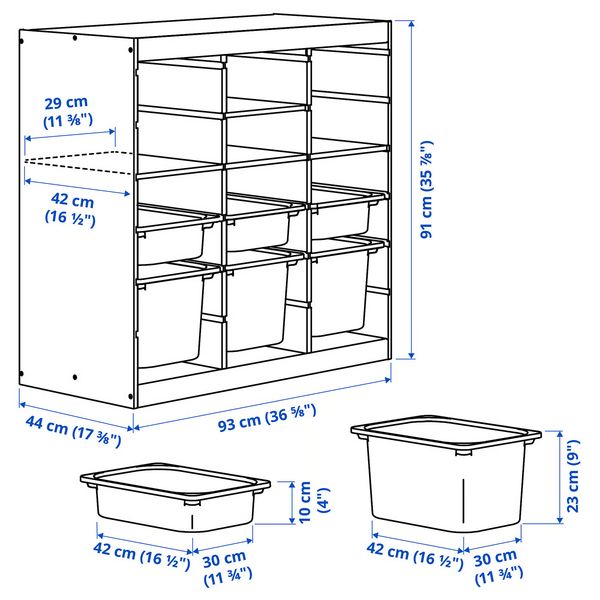 29 cm
(11 ⅜")

42 cm
(16 ½")

91 cm (35 ⅞")

44 cm (17 ⅜")

93 cm (36 ⅝")

10 cm
(4")

42 cm (16 ½")

30 cm
(11 ¾")

23 cm (9")

42 cm (16 ½")

30 cm
(11 ¾")