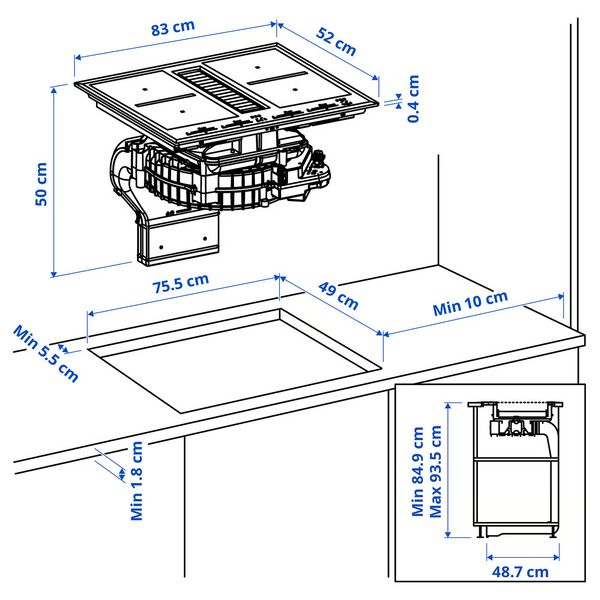 83 cm
52 cm
0.4 cm
50 cm
75.5 cm
49 cm
Min 10 cm
Min 5.5 cm
Min 1.8 cm
Min 84.9 cm
Max 93.5 cm
48.7 cm