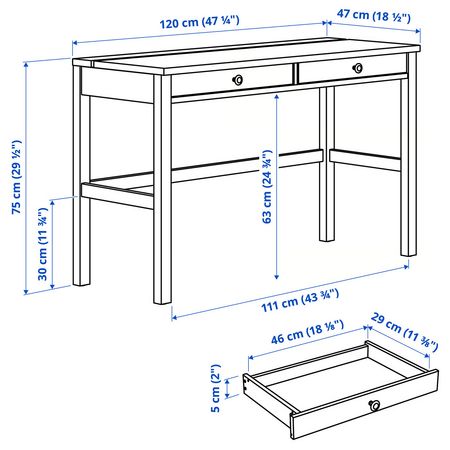 120 cm (47 ¼")

47 cm (18 ½")

75 cm (29 ½")

30 cm (11 ¾")

63 cm (24 ¾")

111 cm (43 ¾")

46 cm (18 ⅛")

29 cm (11 ⅜")

5 cm (2")