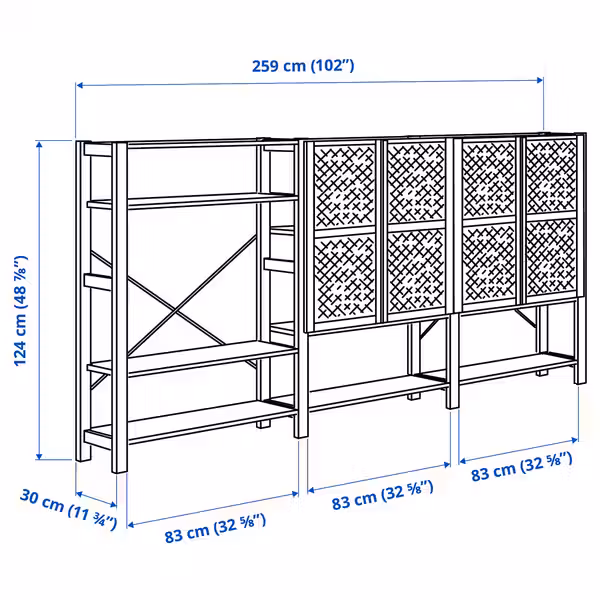 259 cm (102")

124 cm (48 ⅞")

30 cm (11 ¾")

83 cm (32 ⅝")

83 cm (32 ⅝")

83 cm (32 ⅝")