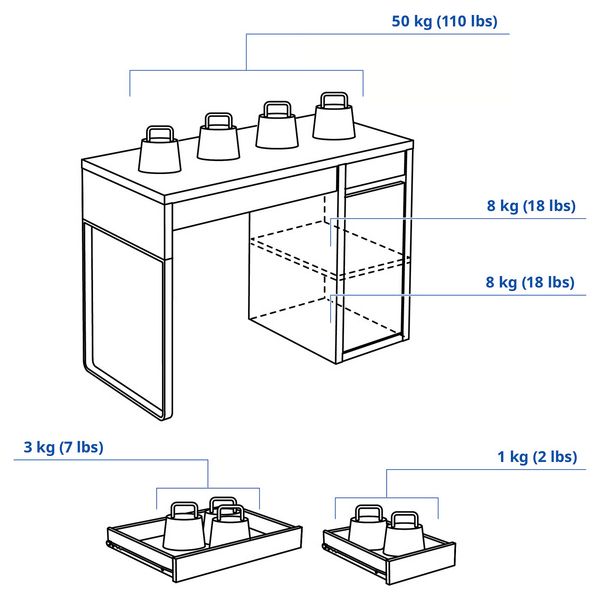 50 kg (110 lbs)

8 kg (18 lbs)

8 kg (18 lbs)

3 kg (7 lbs)

1 kg (2 lbs)