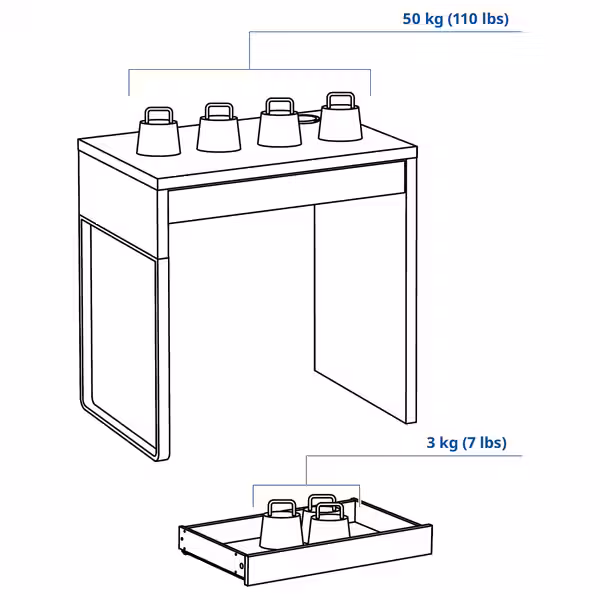 50 kg (110 lbs)

3 kg (7 lbs)