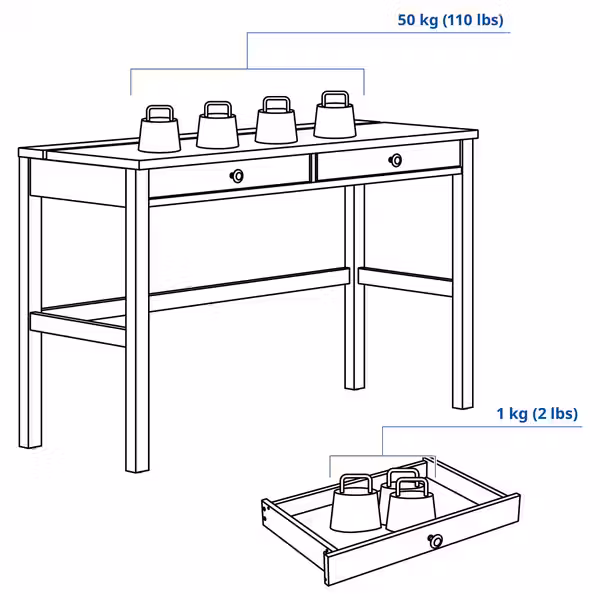 50 kg (110 lbs)

1 kg (2 lbs)