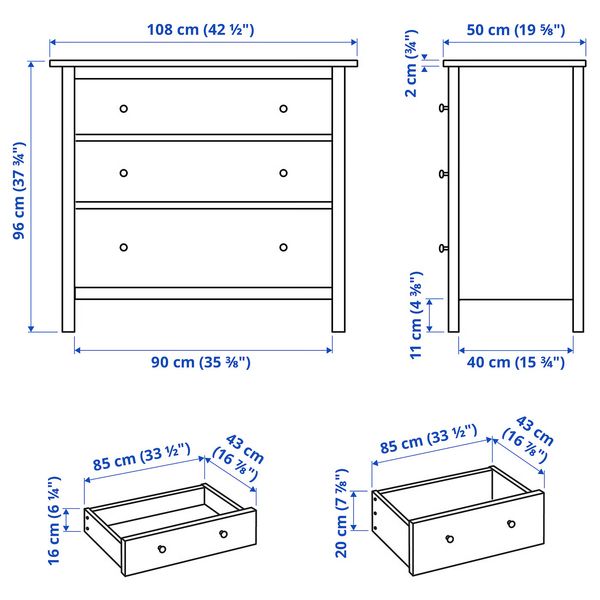 108 cm (42 ½")

96 cm (37 ¾")

90 cm (35 ⅜")

50 cm (19 ⅝")

2 cm (¾")

11 cm (4 ⅜")

40 cm (15 ¾")

85 cm (33 ½")

43 cm (16 ⅞")

16 cm (6 ¼")

85 cm (33 ½")

43 cm (16 ⅞")

20 cm (7 ⅞")