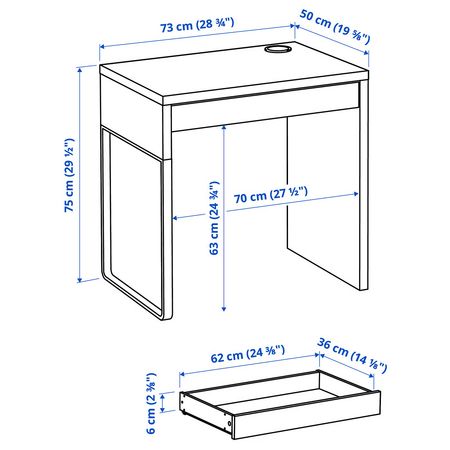 73 cm (28 ¾")
50 cm (19 ⅝")
75 cm (29 ½")
63 cm (24 ¾")
70 cm (27 ½")
62 cm (24 ⅜")
36 cm (14 ⅛")
6 cm (2 ⅜")