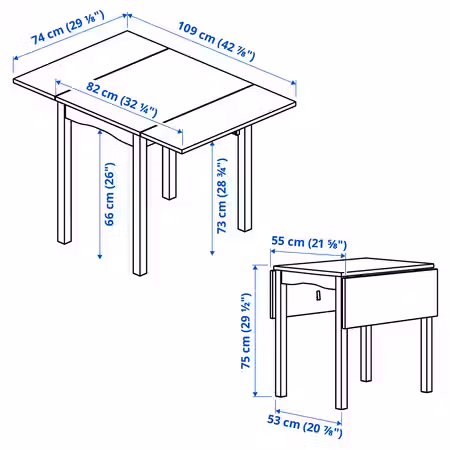 74 cm (29 ⅛")

109 cm (42 ⅞")

82 cm (32 ¼")

66 cm (26")

73 cm (28 ¾")

55 cm (21 ⅝")

75 cm (29 ½")

53 cm (20 ⅞")