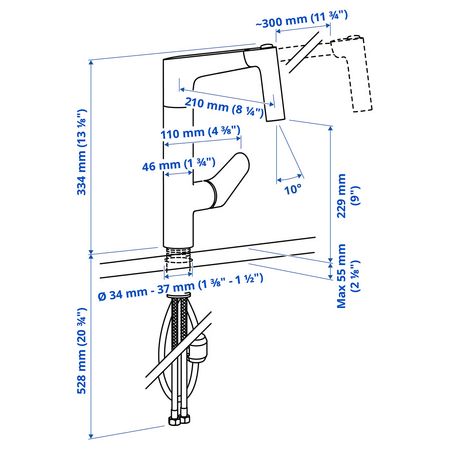 ~300 mm (11 ¾")

334 mm (13 ⅛")

210 mm (8 ¼")

110 mm (4 ⅜")

46 mm (1 ¾")

10°

229 mm (9")

Max 55 mm (2 ⅛")

Ø 34 mm - 37 mm (1 ⅜" - 1 ½")

528 mm (20 ¾")