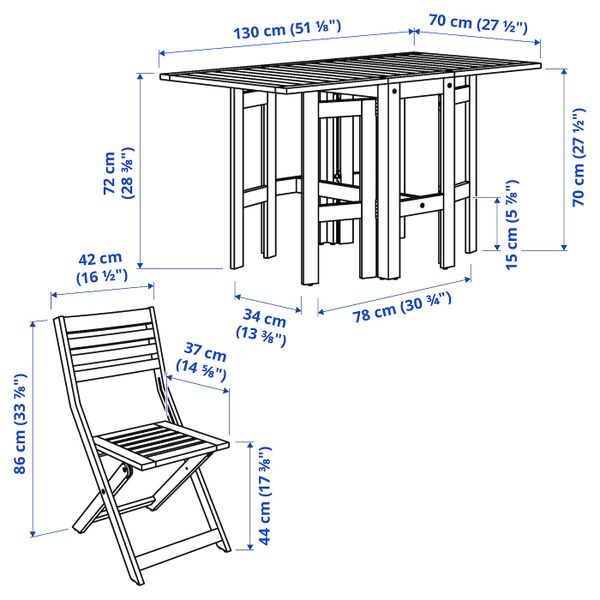 130 cm (51 ⅛")
70 cm (27 ½")
72 cm (28 ⅜")
70 cm (27 ½")
15 cm (5 ⅞")
42 cm (16 ½")
34 cm (13 ⅜")
78 cm (30 ¾")
37 cm (14 ⅝")
86 cm (33 ⅞")
44 cm (17 ⅜")