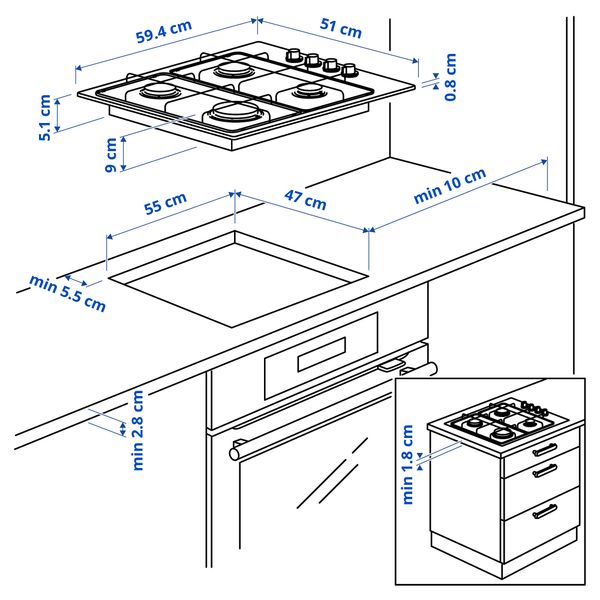 59.4 cm
51 cm
0.8 cm
5.1 cm
9 cm
55 cm
47 cm
min 10 cm
min 5.5 cm
min 2.8 cm
min 1.8 cm