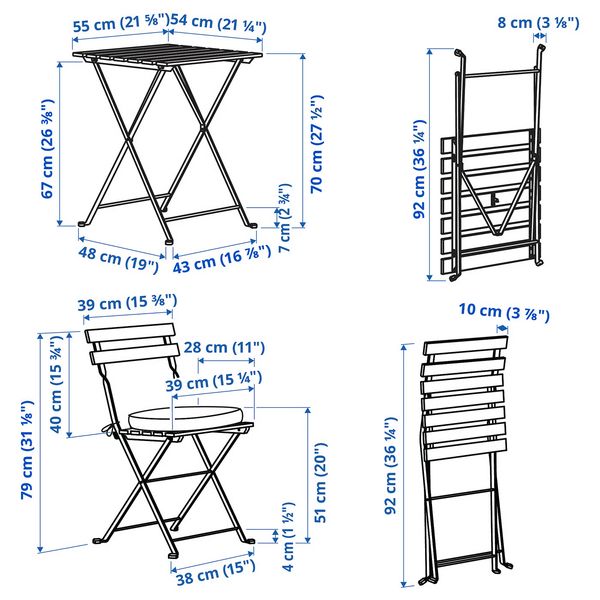 55 cm (21 ⅝")
54 cm (21 ¼")
67 cm (26 ⅜")
70 cm (27 ½")
7 cm (2 ¾")
48 cm (19")
43 cm (16 ⅞")

8 cm (3 ⅛")
92 cm (36 ¼")

39 cm (15 ⅜")
28 cm (11")
39 cm (15 ¼")
40 cm (15 ¾")
79 cm (31 ⅛")
51 cm (20")
4 cm (1 ½")
38 cm (15")

10 cm (3 ⅞")
92 cm (36 ¼")