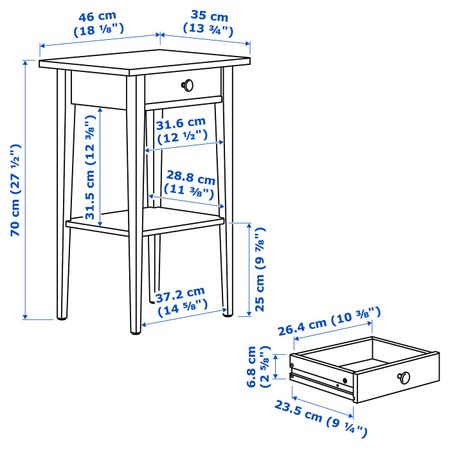 46 cm
(18 ⅛")

35 cm
(13 ¾")

70 cm (27 ½")

31.5 cm (12 ⅜")

31.6 cm
(12 ½")

28.8 cm
(11 ⅜")

25 cm (9 ⅞")

37.2 cm
(14 ⅝")

26.4 cm (10 ⅜")

6.8 cm
(2 ⅝")

23.5 cm (9 ¼")