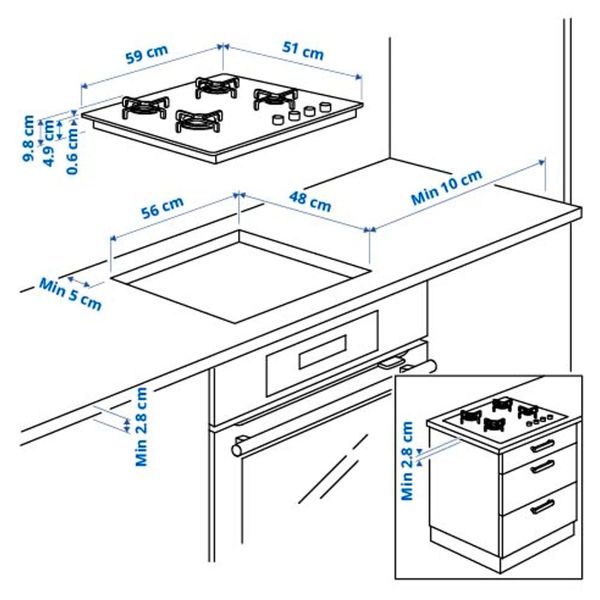 59 cm
51 cm
9.8 cm
4.9 cm
0.6 cm
56 cm
48 cm
Min 10 cm
Min 5 cm
Min 2.8 cm
Min 2.8 cm