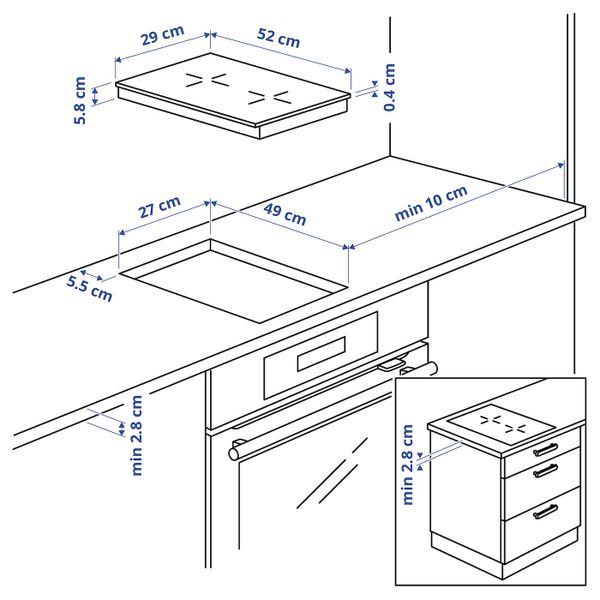 29 cm
52 cm
5.8 cm
0.4 cm
27 cm
49 cm
min 10 cm
5.5 cm
min 2.8 cm
min 2.8 cm