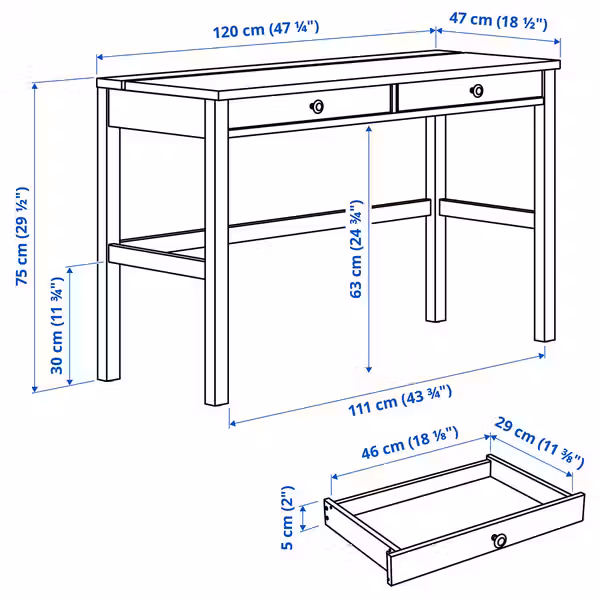 120 cm (47 ¼")

47 cm (18 ½")

75 cm (29 ½")

30 cm (11 ¾")

63 cm (24 ¾")

111 cm (43 ¾")

46 cm (18 ⅛")

29 cm (11 ⅜")

5 cm (2")