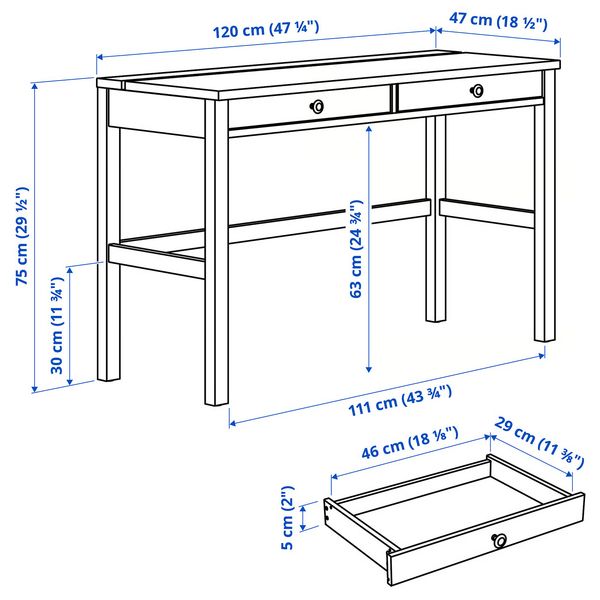 120 cm (47 ¼")

47 cm (18 ½")

75 cm (29 ½")

30 cm (11 ¾")

63 cm (24 ¾")

111 cm (43 ¾")

46 cm (18 ⅛")

29 cm (11 ⅜")

5 cm (2")