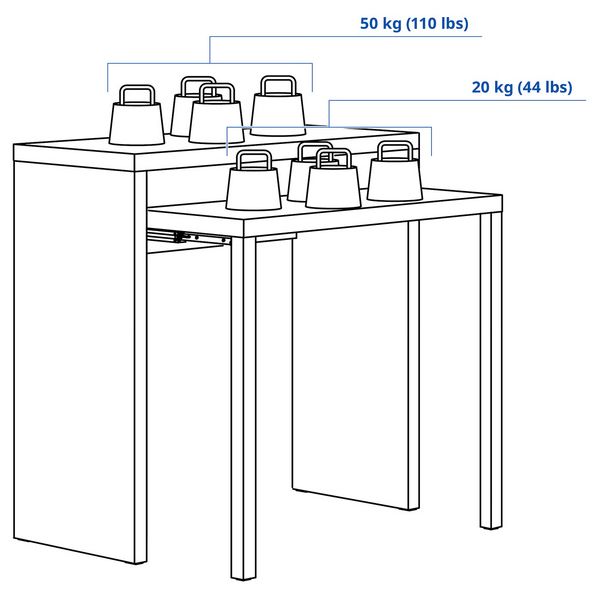 50 kg (110 lbs)

20 kg (44 lbs)