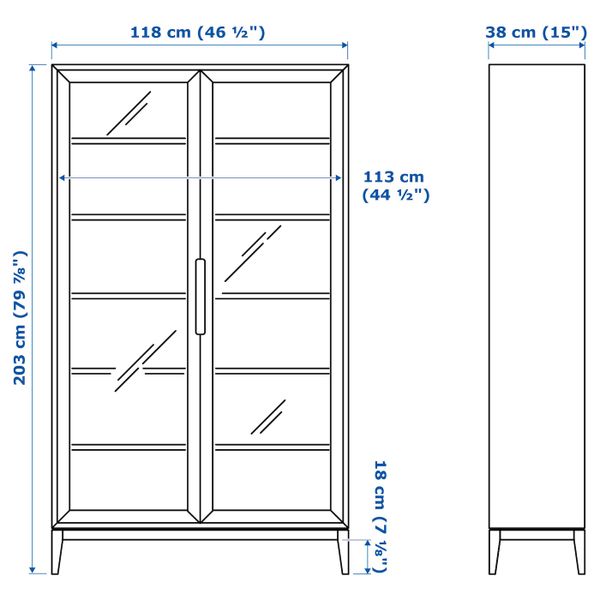 118 cm (46 ½")

38 cm (15")

113 cm (44 ½")

203 cm (79 ⅞")

18 cm (7 ⅛")