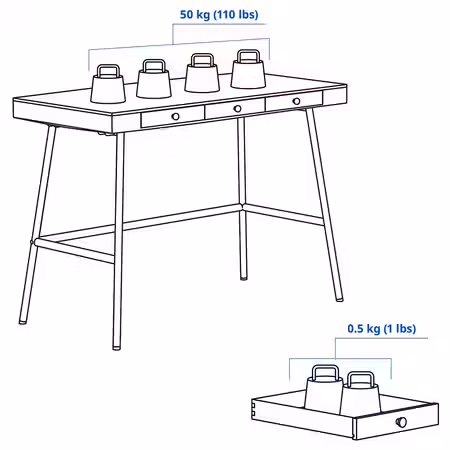 50 kg (110 lbs)

0.5 kg (1 lbs)