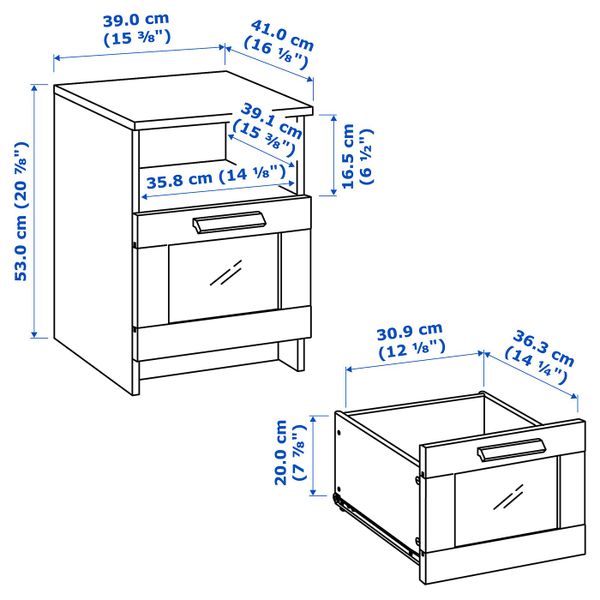 39.0 cm
(15 ⅜")

41.0 cm
(16 ⅛")

53.0 cm (20 ⅞")

39.1 cm
(15 ⅜")

16.5 cm
(6 ½")

35.8 cm (14 ⅛")

30.9 cm
(12 ⅛")

36.3 cm
(14 ¼")

20.0 cm
(7 ⅞")