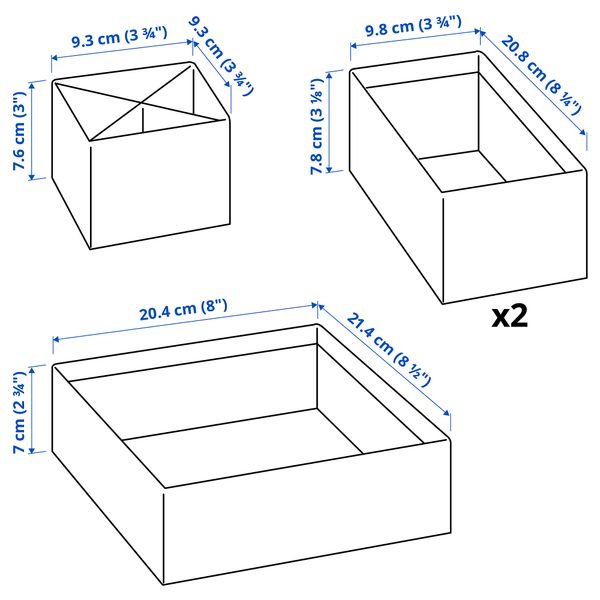 9.3 cm (3 ¾")
9.3 cm (3 ¾")
7.6 cm (3")

9.8 cm (3 ¾")
20.8 cm (8 ¼")
7.8 cm (3 ⅛")
x2

20.4 cm (8")
21.4 cm (8 ½")
7 cm (2 ¾")