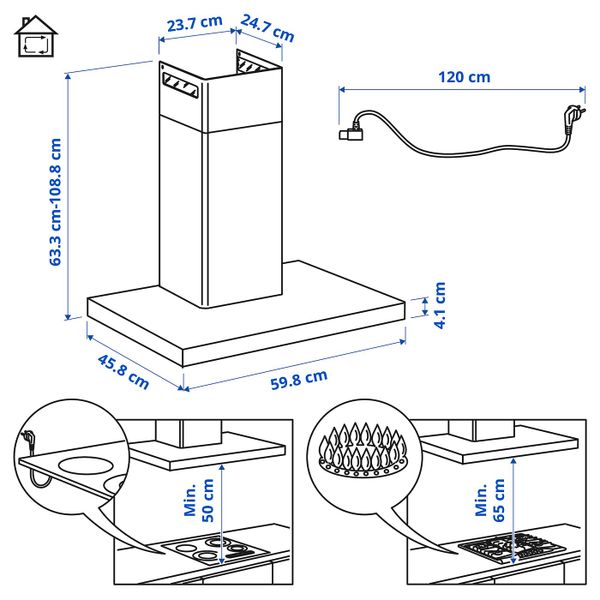 23.7 cm
24.7 cm
120 cm
63.3 cm-108.8 cm
4.1 cm
45.8 cm
59.8 cm
Min. 50 cm
Min. 65 cm